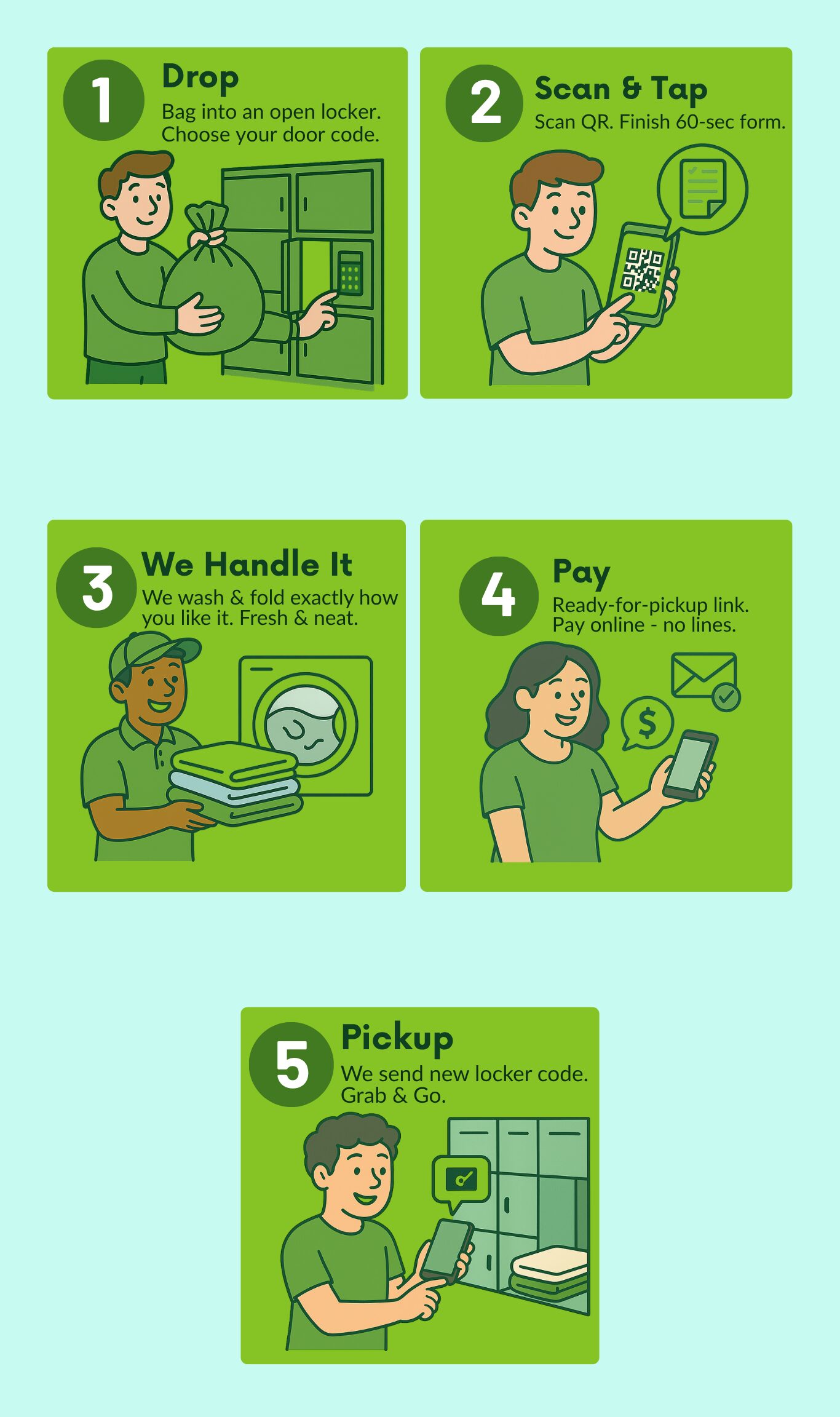 1
Drop
Bag into an open locker. Choose your door code.

2
Scan & Tap
Scan QR. Finish 60-sec form.

3
We Handle It
We wash & fold exactly how you like it. Fresh & neat.

4
Pay
Ready-for-pickup link. Pay online - no lines.

$

5
Pickup
We send new locker code. Grab & Go.