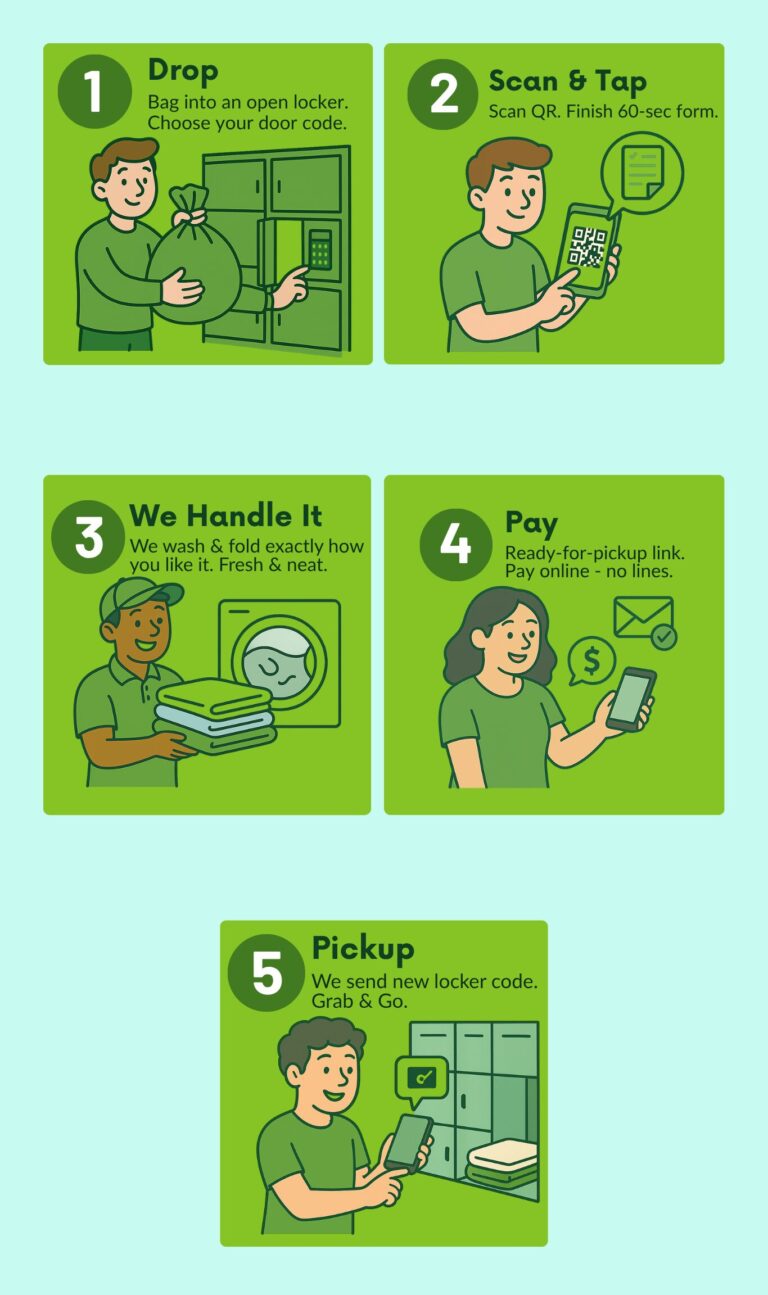 1 Drop
Bag into an open locker. Choose your door code.

2 Scan & Tap
Scan QR. Finish 60-sec form.

3 We Handle It
We wash & fold exactly how you like it. Fresh & neat.

4 Pay
Ready-for-pickup link. Pay online - no lines.

$

5 Pickup
We send new locker code. Grab & Go.