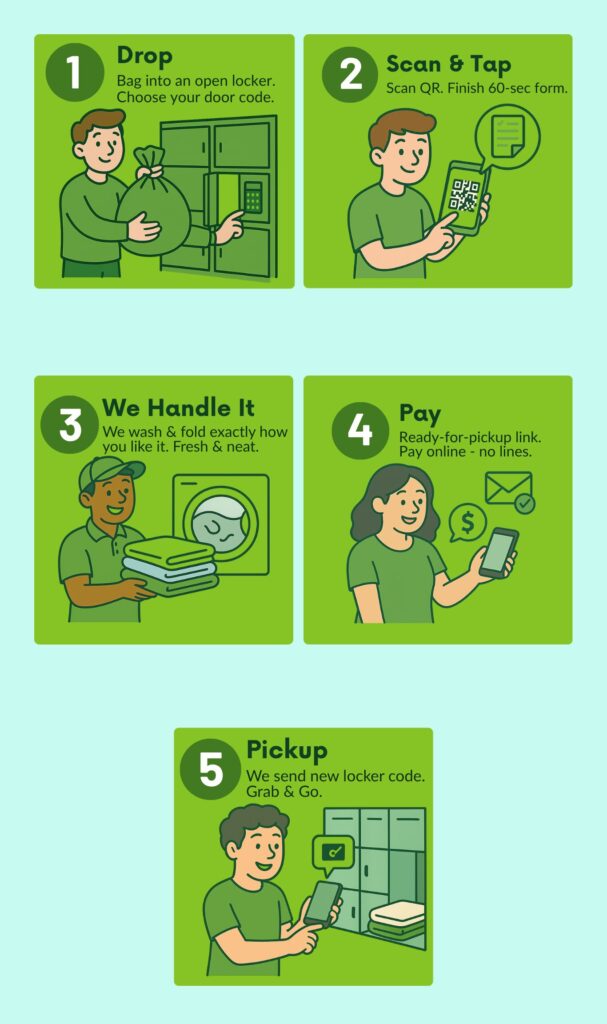 1
Drop
Bag into an open locker. Choose your door code.

2
Scan & Tap
Scan QR. Finish 60-sec form.

3
We Handle It
We wash & fold exactly how you like it. Fresh & neat.

4
Pay
Ready-for-pickup link. Pay online - no lines.

$

5
Pickup
We send new locker code. Grab & Go.